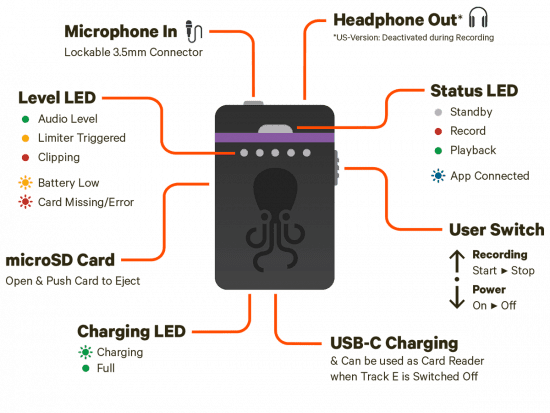 Microphone In
Lockable 3.5mm Connector

Headphone Out*
*US-Version: Deactivated during Recording

Level LED
Audio Level
Limiter Triggered
Clipping
Battery Low
Card Missing/Error

Status LED
Standby
Record
Playback
App Connected

User Switch
Recording
Start ► Stop
Power
On ► Off

microSD Card
Open & Push Card to Eject

Charging LED
Charging
Full

USB-C Charging
& Can be used as Card Reader when Track E is Switched Off